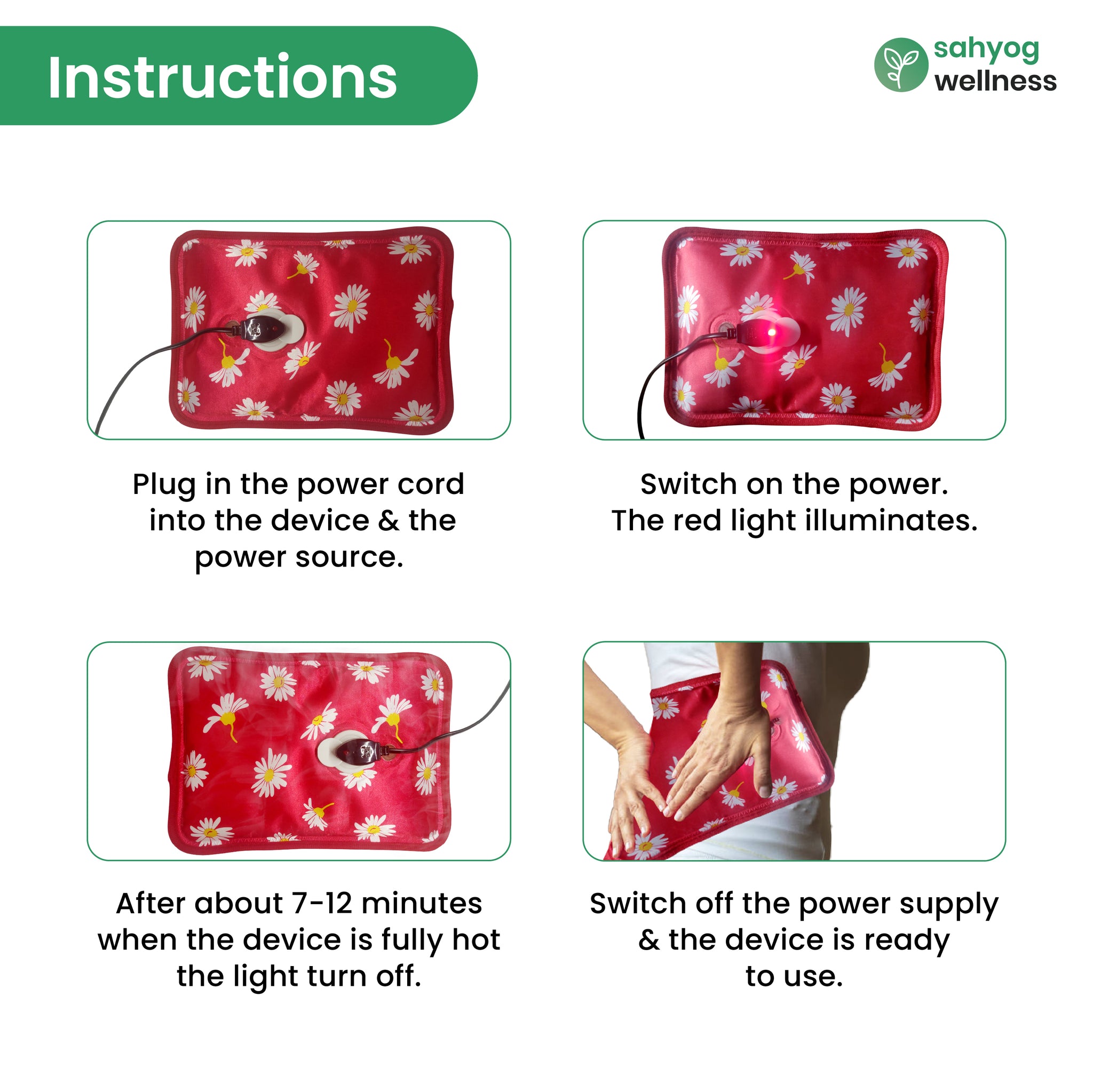 Instructions

sahyog
wellness

Plug in the power cord into the device & the power source.

Switch on the power.
The red light illuminates.

After about 7-12 minutes when the device is fully hot the light turn off.

Switch off the power supply & the device is ready to use.